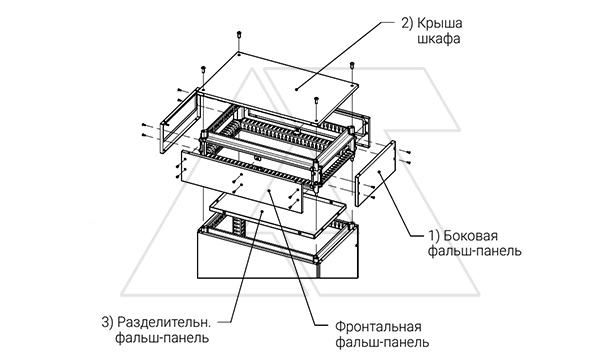 2) Крыша шкафа

1) Боковая фальш-панель

3) Разделительн. фальш-панель

Фронтальная фальш-панель