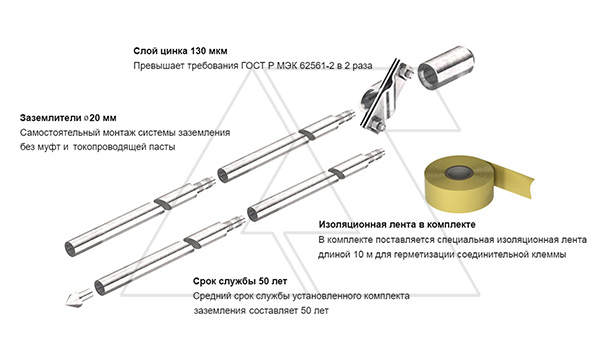 Слой цинка 130 мкм
Превышает требования ГОСТ Р МЭК 62561-2 в 2 раза

Заземлители ø20 мм
Самостоятельный монтаж системы заземления без муфт и токопроводящей пасты

Изоляционная лента в комплекте
В комплекте поставляется специальная изоляционная лента длиной 10 м для герметизации соединительной клеммы

Срок службы 50 лет
Средний срок службы установленного комплекта заземления составляет 50 лет